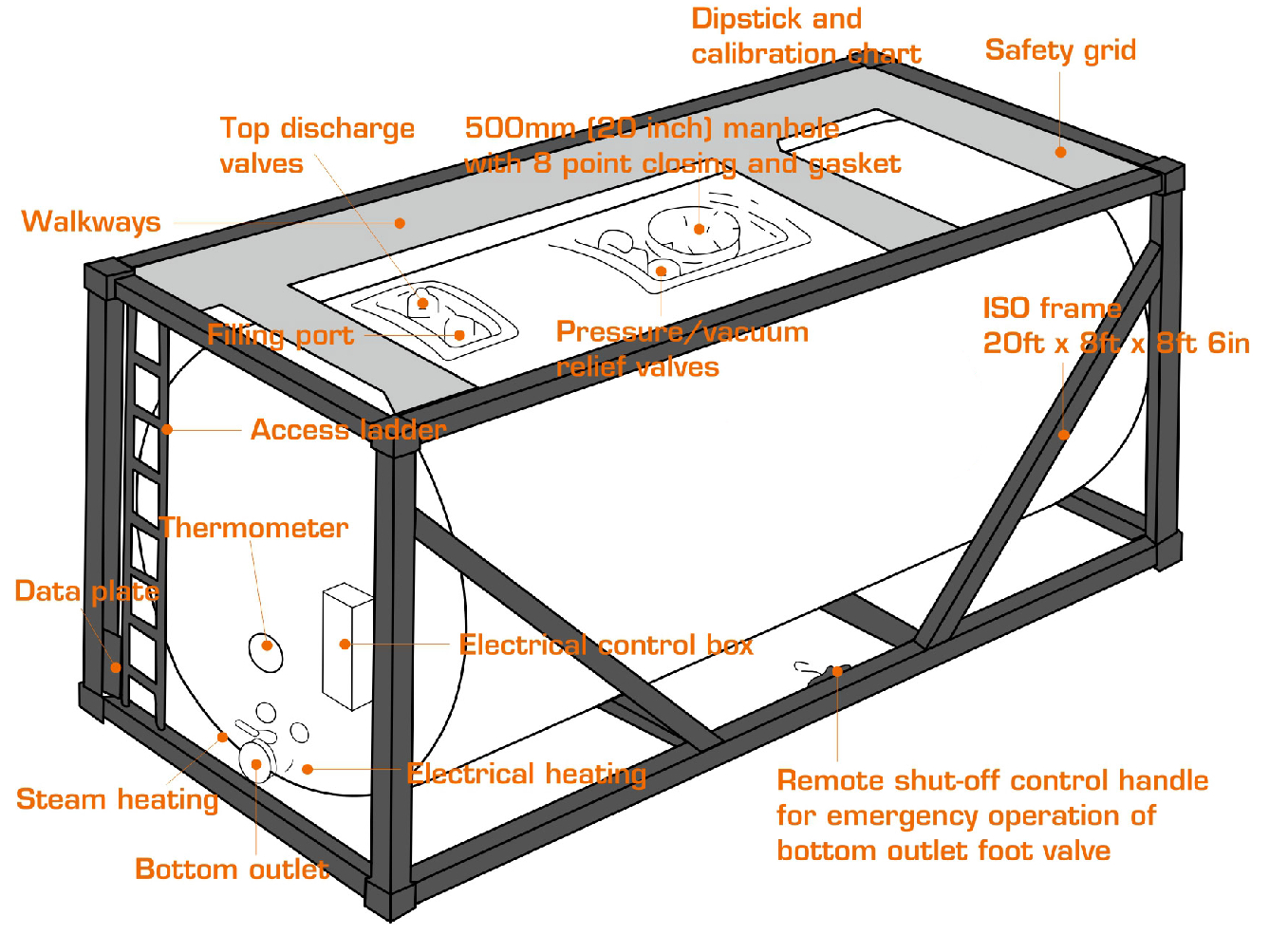 Dipstick and calibration chart

Safety grid

Top discharge valves

500mm (20 inch) manhole with 8 point closing and gasket

Walkways

Filling port

Pressure/vacuum relief valves

ISO frame 20ft x 8ft x 8ft 6in

Access ladder

Thermometer

Data plate

Electrical control box

Electrical heating

Steam heating

Bottom outlet

Remote shut-off control handle for emergency operation of bottom outlet foot valve